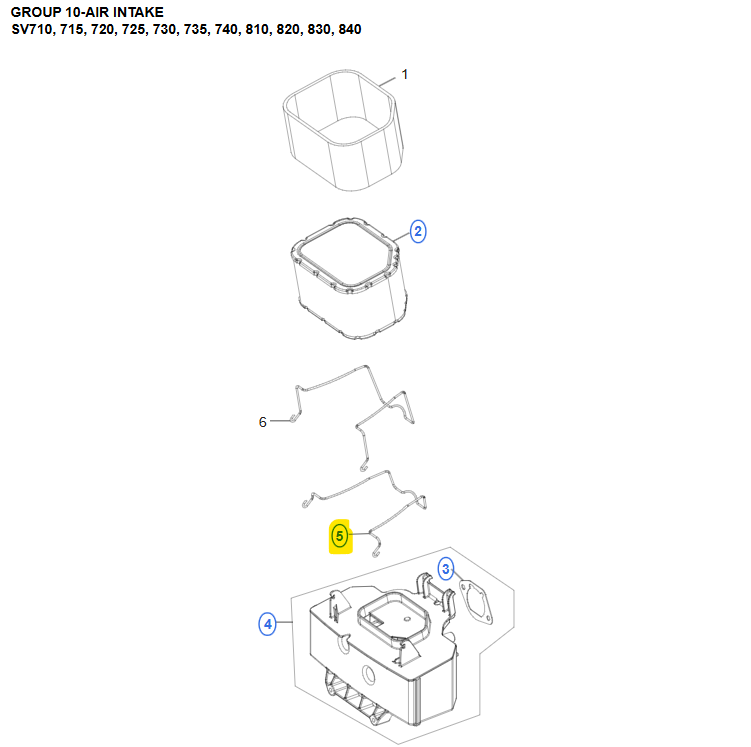 GROUP 10-AIR INTAKE
SV710, 715, 720, 725, 730, 735, 740, 810, 820, 830, 840

1

2

6

5

3

4